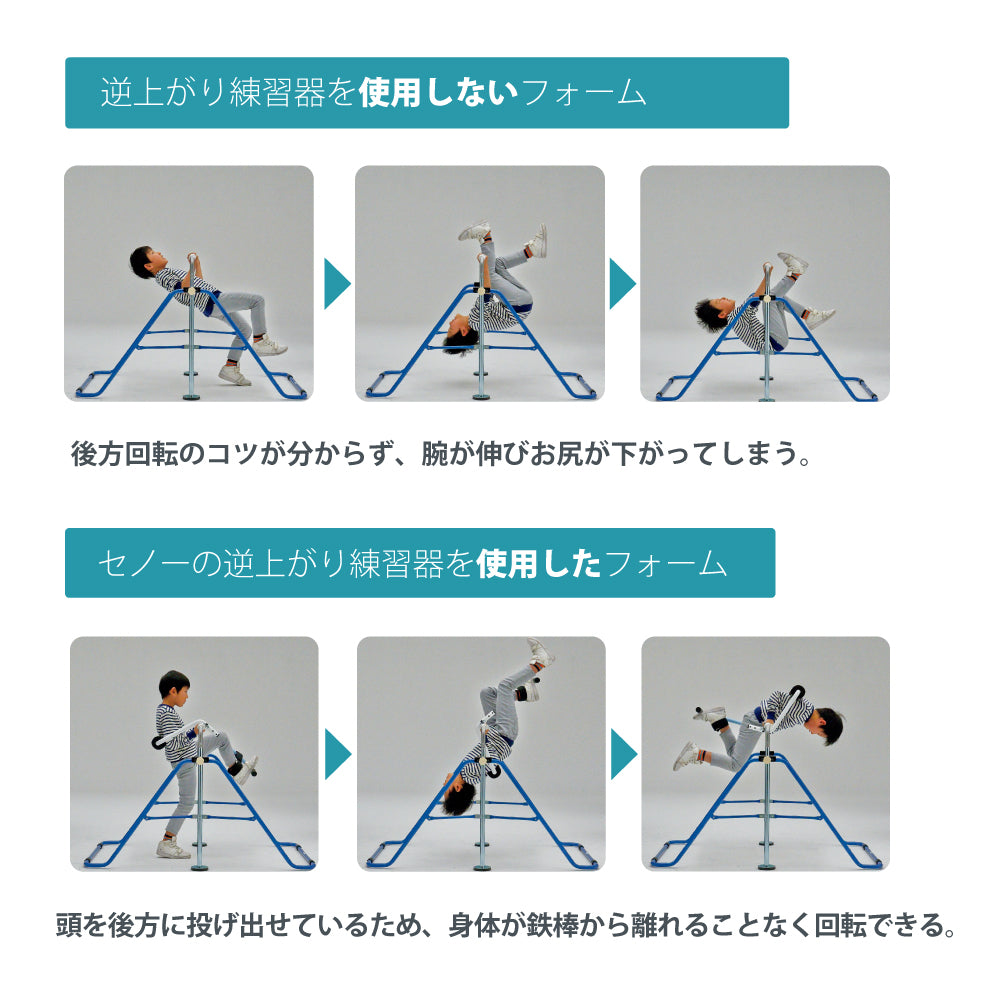 逆上がり練習器を使用しないフォーム

後方回転のコツが分からず、腕が伸びお尻が下がってしまう。

セノーの逆上がり練習器を使用したフォーム

頭を後方に投げ出せているため、身体が鉄棒から離れることなく回転できる。